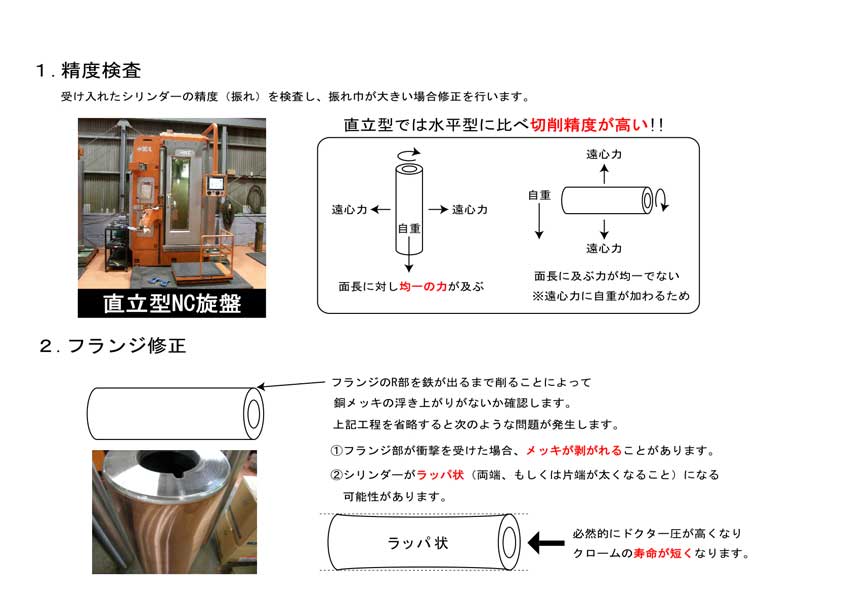 1. 精度検査

受け入れたシリンダーの精度（振れ）を検査し、振れ巾が大きい場合修正を行います。

直立型NC旋盤

直立型では水平型に比べ切削精度が高い!!

遠心力

遠心力

自重

面長に対し均一の力が及ぶ

遠心力

自重

遠心力

面長に及ぶ力が均一でない
※遠心力に自重が加わるため

2. フランジ修正

フランジのR部を鉄が出るまで削ることによって
銅メッキの浮き上がりがないか確認します。
上記工程を省略すると次のような問題が発生します。

①フランジ部が衝撃を受けた場合、メッキが剥がれることがあります。

②シリンダーがラッパ状（両端、もしくは片端が太くなること）になる可能性があります。

ラッパ状

必然的にドクター圧が高くなり
クロームの寿命が短くなります。